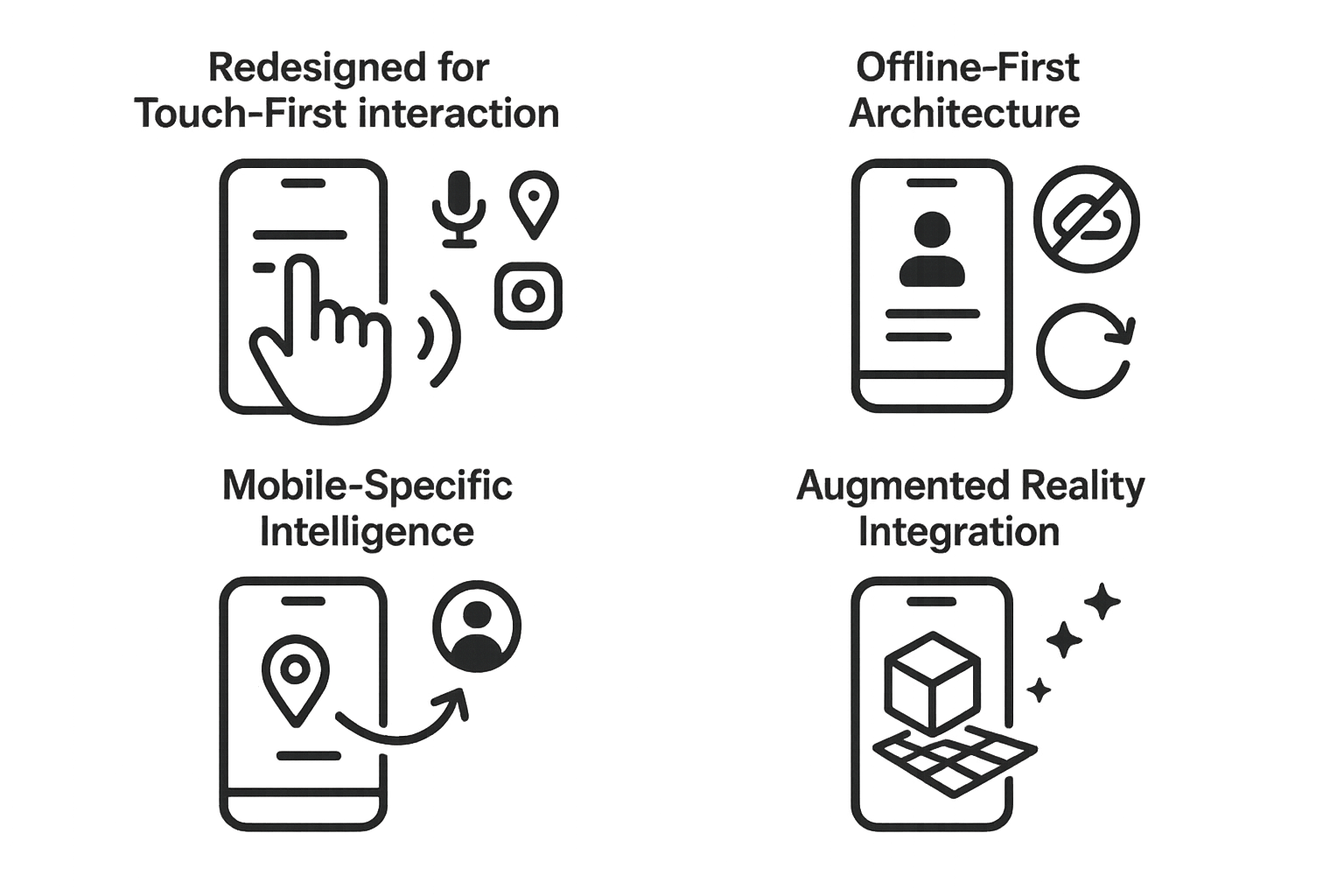 Redesigned for Touch-First interaction

Offline-First Architecture

Mobile-Specific Intelligence

Augmented Reality Integration